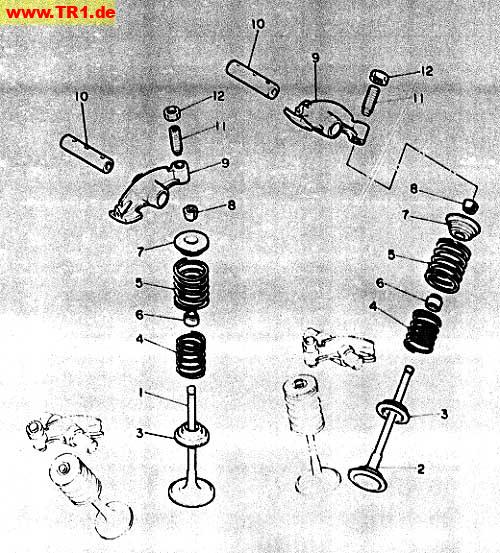 www.TR1.de

10
9
12
11
10
12
11
9
8
8
7
7
5
5
6
6
4
4
1
3
3
2