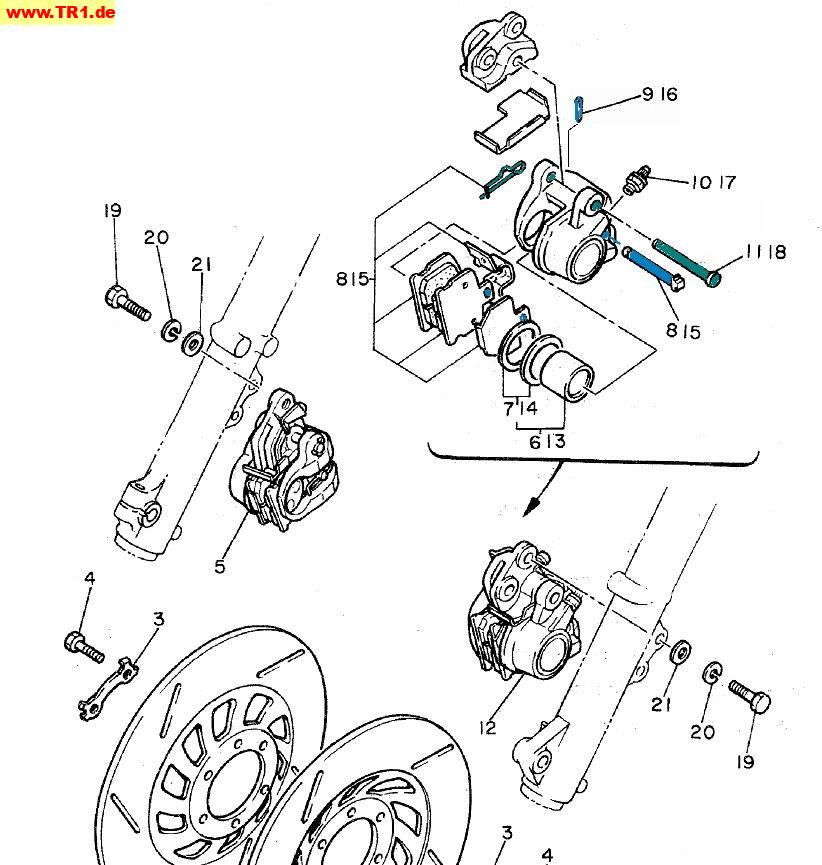 www.TR1.de

9 16
10 17
11 18
8 15
8 15
7 14
6 13
19
20
21
5
4
3
12
21
20
19
3
4