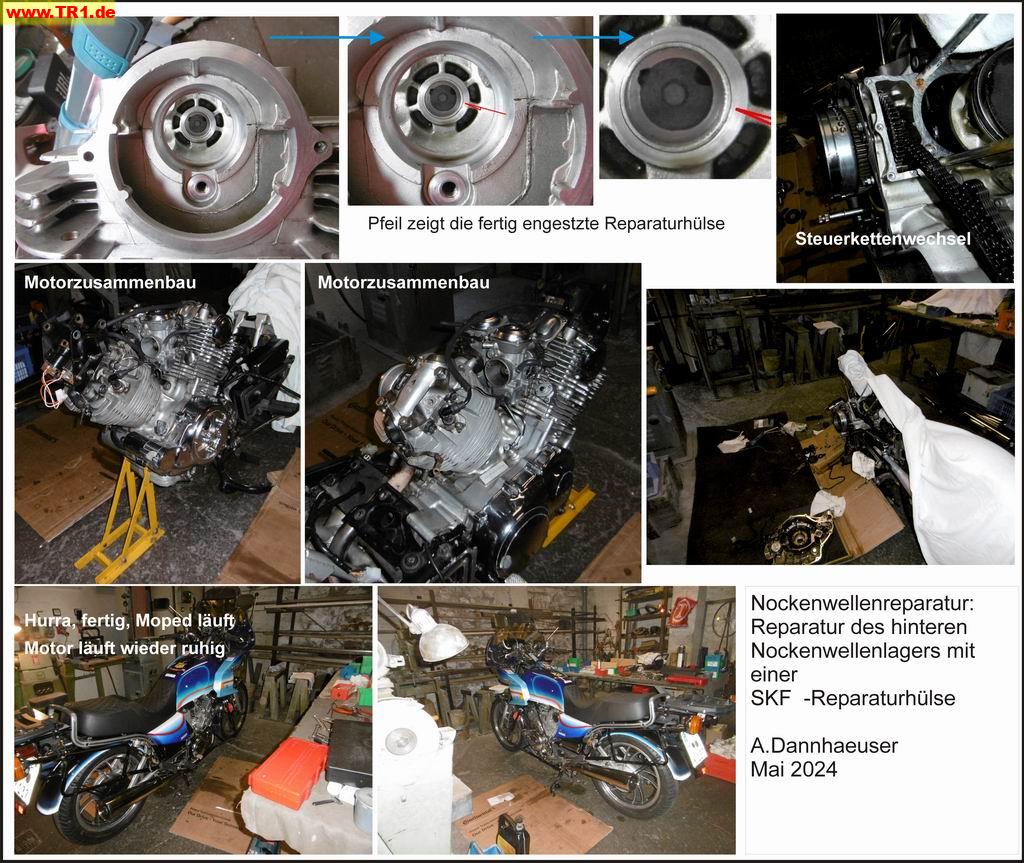 www.TR1.de

Pfeil zeigt die fertig engestzte Reparaturhülse

Steuerkettenwechsel

Motorzusammenbau

Motorzusammenbau

Hurra, fertig, Moped läuft
Motor läuft wieder ruhig

Nockenwellenreparatur:
Reparatur des hinteren Nockenwellenlagers mit einer
SKF -Reparaturhülse

A.Dannhaeuser
Mai 2024