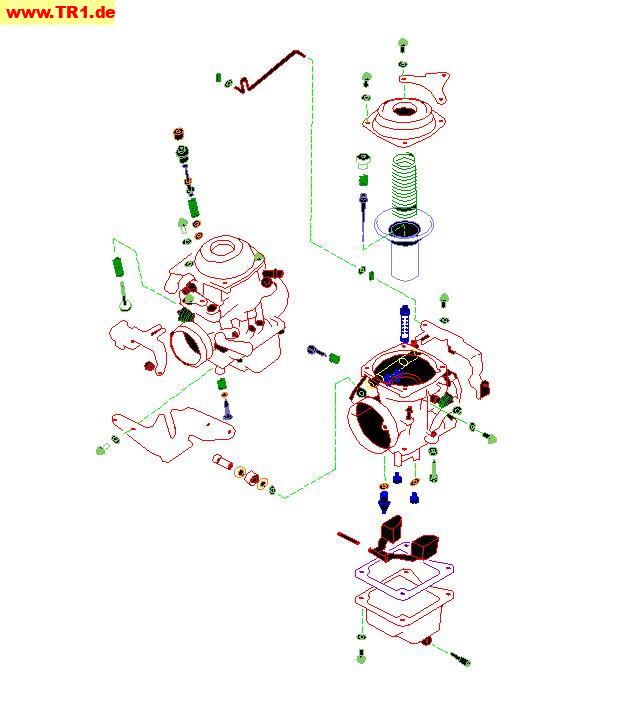 www.TR1.de