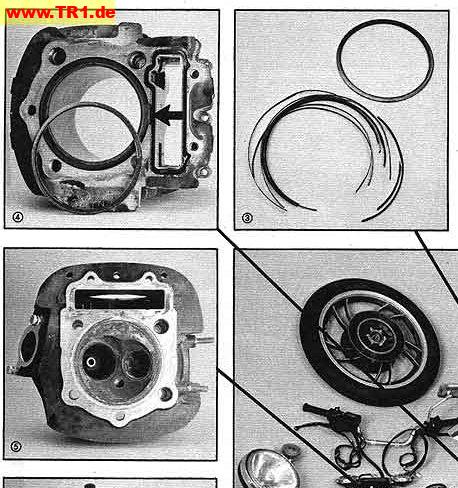 www.TR1.de

④

③

⑤